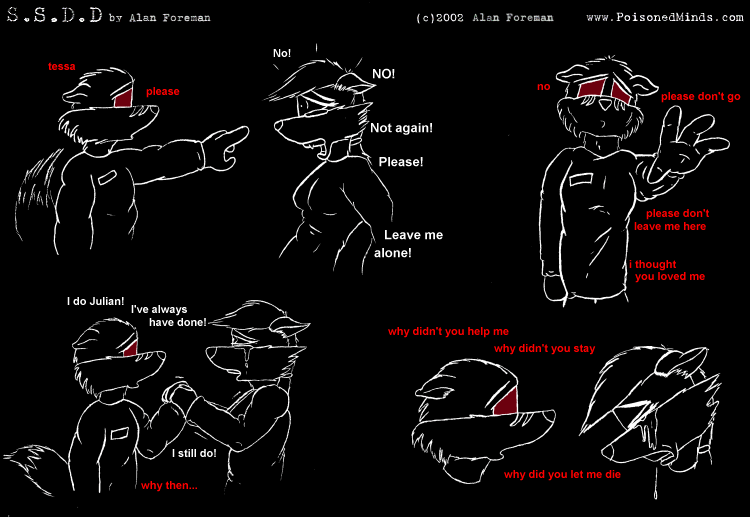 S.S.D.D by Alan Foreman

(c)2002 Alan Foreman www.PoisonedMinds.com

tessa

please

No!

NO!

Not again!

Please!

Leave me alone!

no

please don't go

please don't leave me here

i thought you loved me

I do Julian!

I've always have done!

I still do!

why then...

why didn't you help me

why didn't you stay

why did you let me die